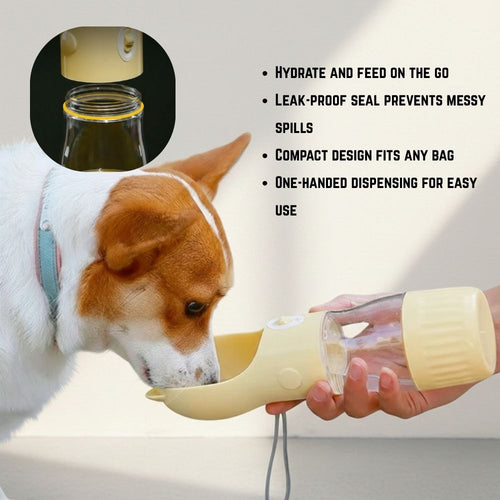 • Hydrate and feed on the go
• Leak-proof seal prevents messy spills
• Compact design fits any bag
• One-handed dispensing for easy use