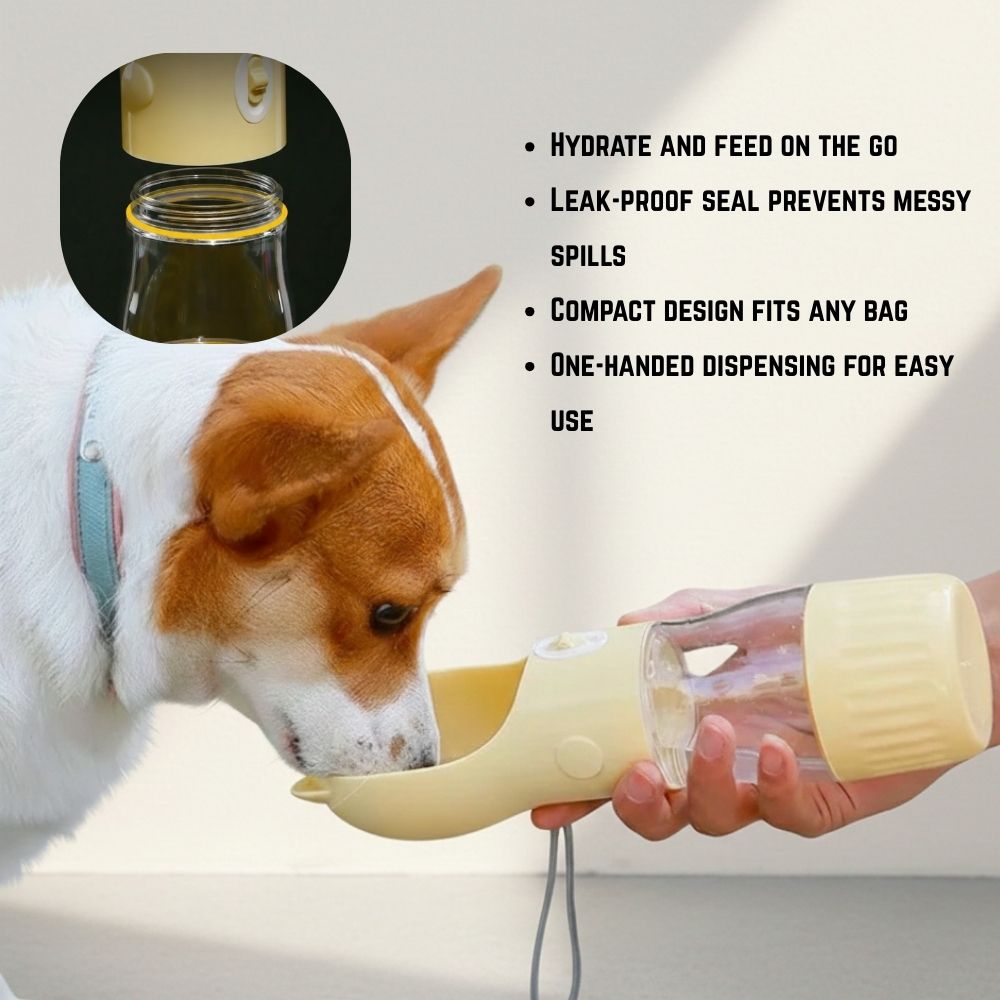 • Hydrate and feed on the go
• Leak-proof seal prevents messy spills
• Compact design fits any bag
• One-handed dispensing for easy use